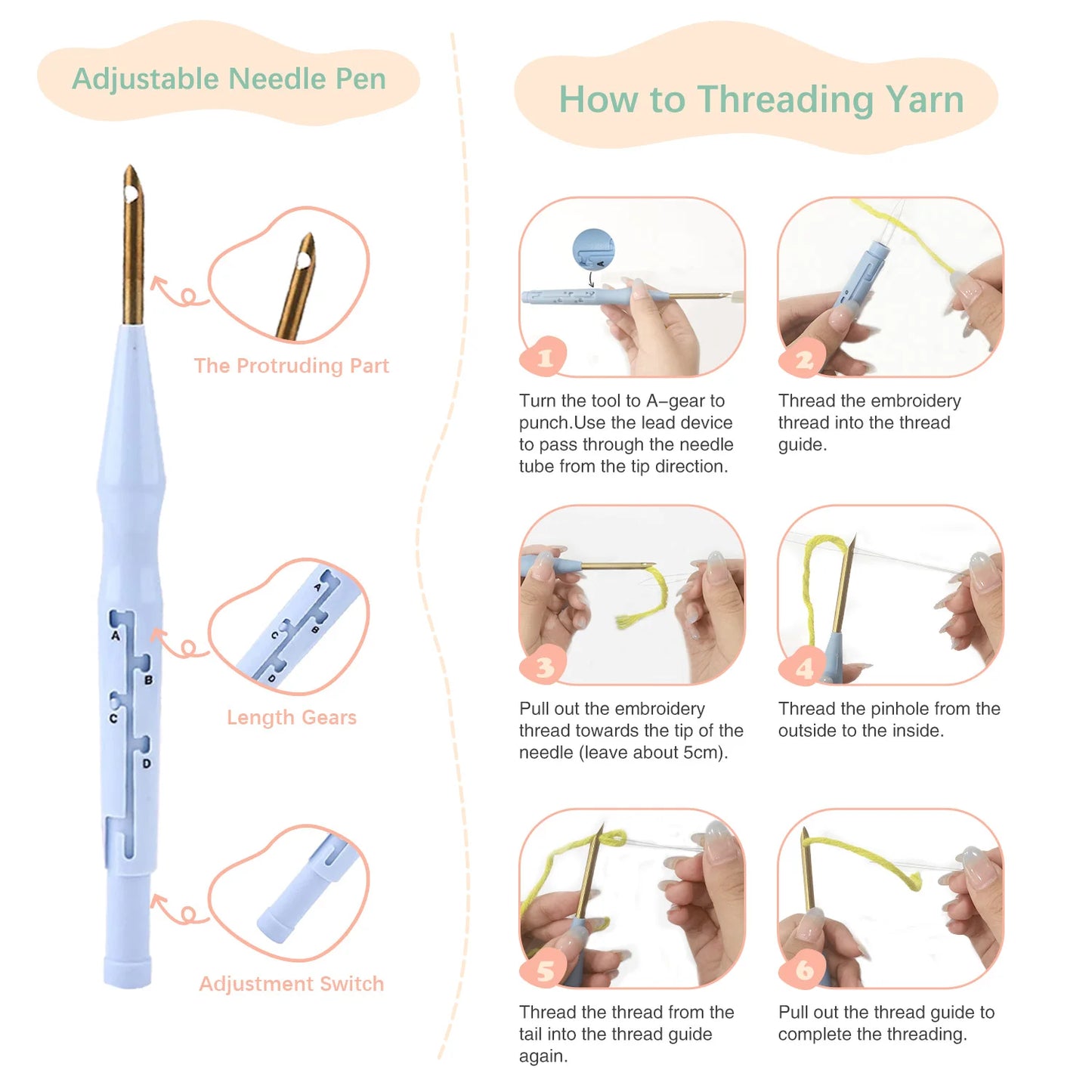 Adjustable Needle Pen

The Protruding Part

A
B
C
D

A
B
C
D

Length Gears

Adjustment Switch

How to Threading Yarn

1

Turn the tool to A–gear to punch.Use the lead device to pass through the needle tube from the tip direction.

2

Thread the embroidery thread into the thread guide.

3

Pull out the embroidery thread towards the tip of the needle (leave about 5cm).

4

Thread the pinhole from the outside to the inside.

5

Thread the thread from the tail into the thread guide again.

6

Pull out the thread guide to complete the threading.